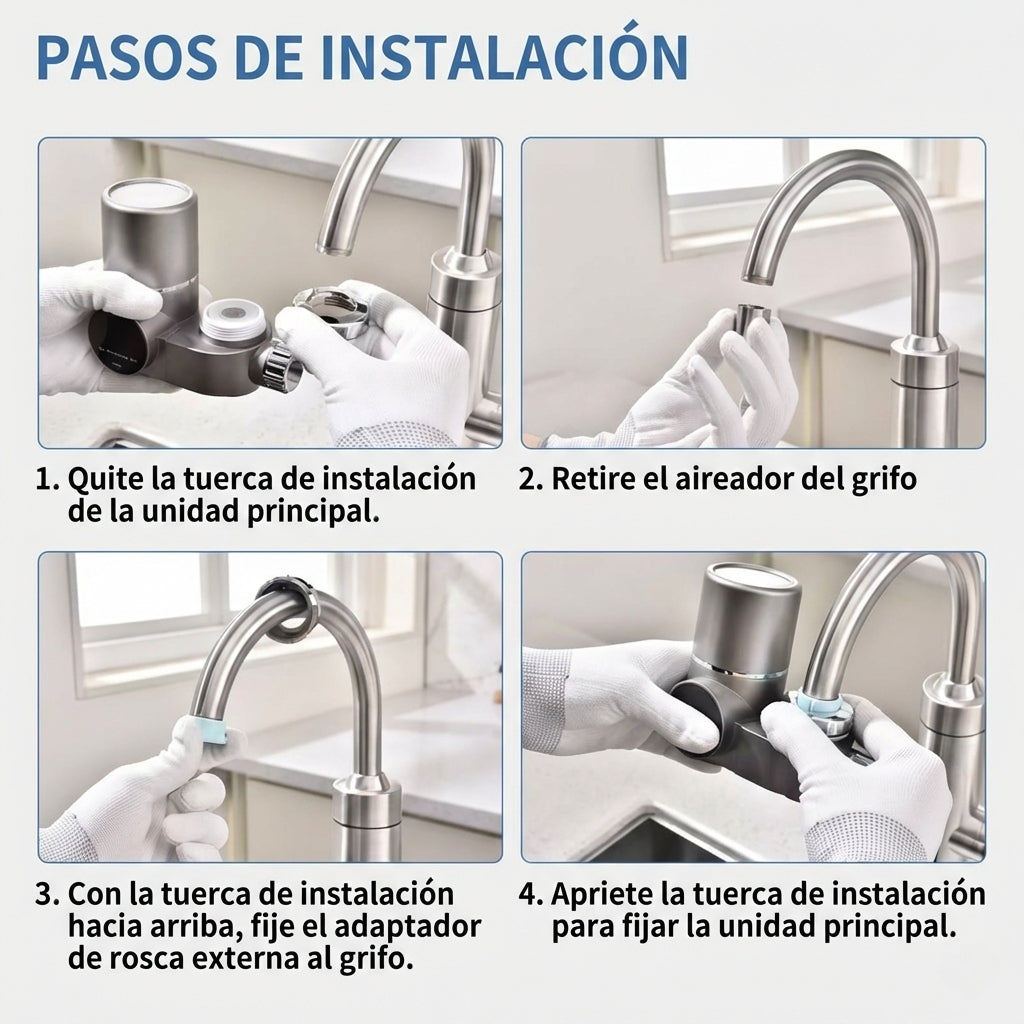 PASOS DE INSTALACIÓN

1. Quite la tuerca de instalación de la unidad principal.

2. Retire el aireador del grifo

3. Con la tuerca de instalación hacia arriba, fije el adaptador de rosca externa al grifo.

4. Apriete la tuerca de instalación para fijar la unidad principal.