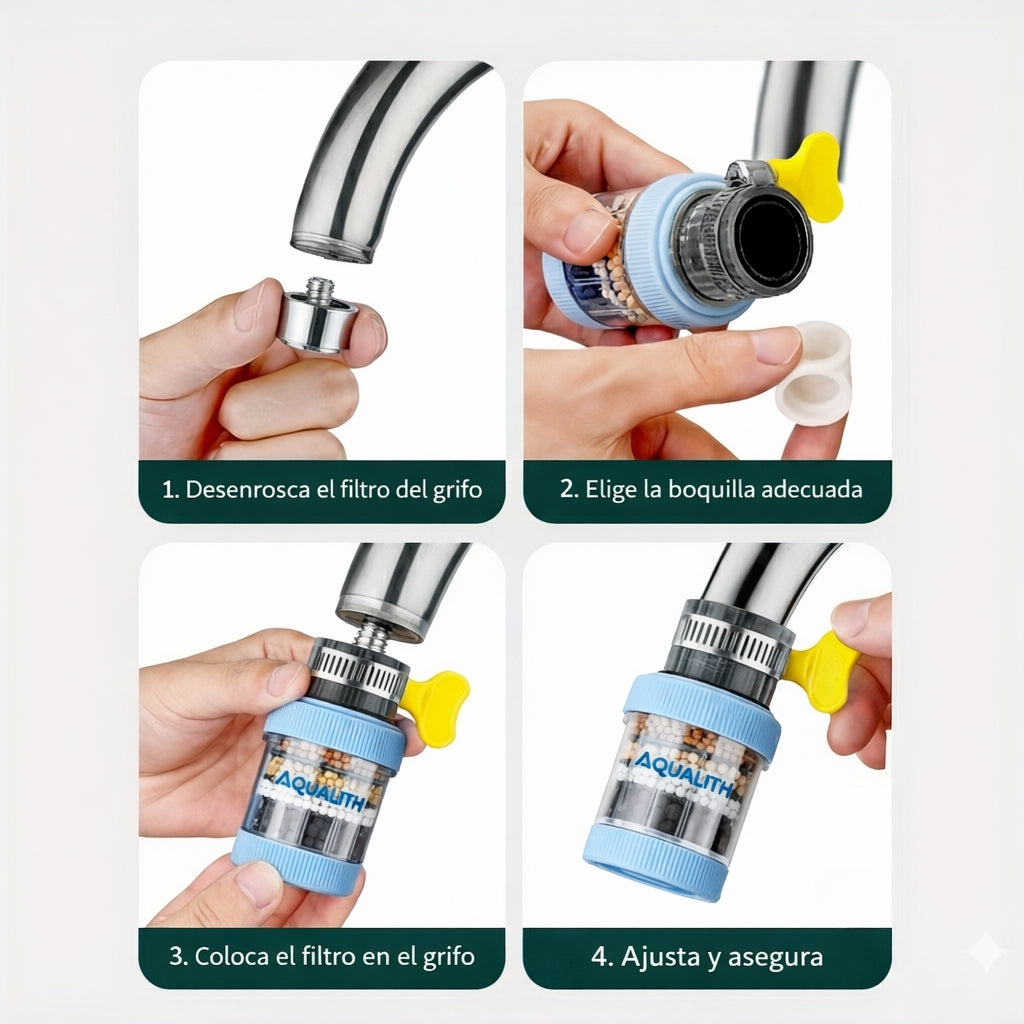 1. Desenrosca el filtro del grifo

2. Elige la boquilla adecuada

AQUALITH

3. Coloca el filtro en el grifo

AQUALITH

4. Ajusta y asegura